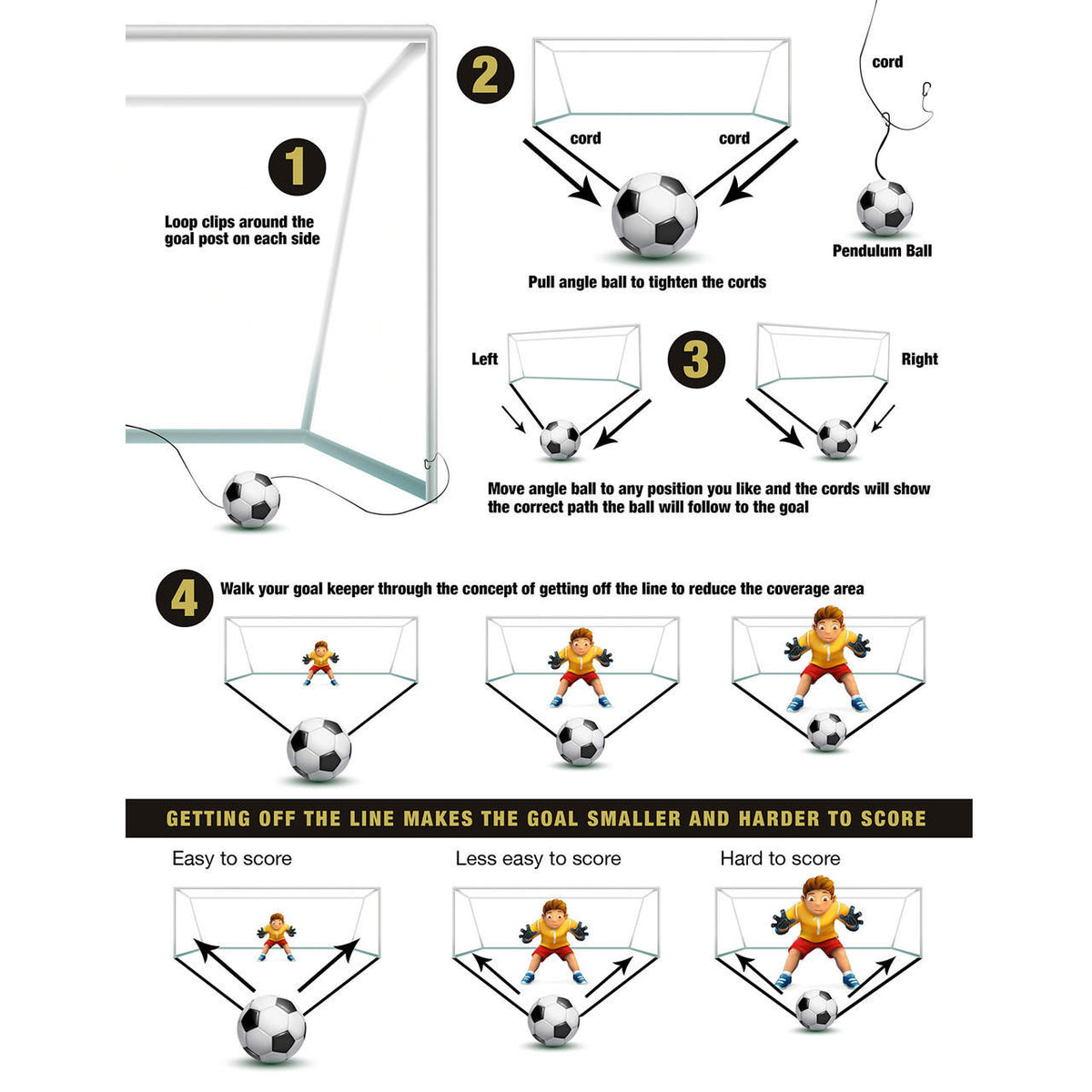 1

Loop clips around the goal post on each side

2

cord

cord

Pull angle ball to tighten the cords

cord

Pendulum Ball

Left

3

Right

Move angle ball to any position you like and the cords will show the correct path the ball will follow to the goal

4 Walk your goal keeper through the concept of getting off the line to reduce the coverage area

GETTING OFF THE LINE MAKES THE GOAL SMALLER AND HARDER TO SCORE

Easy to score

Less easy to score

Hard to score