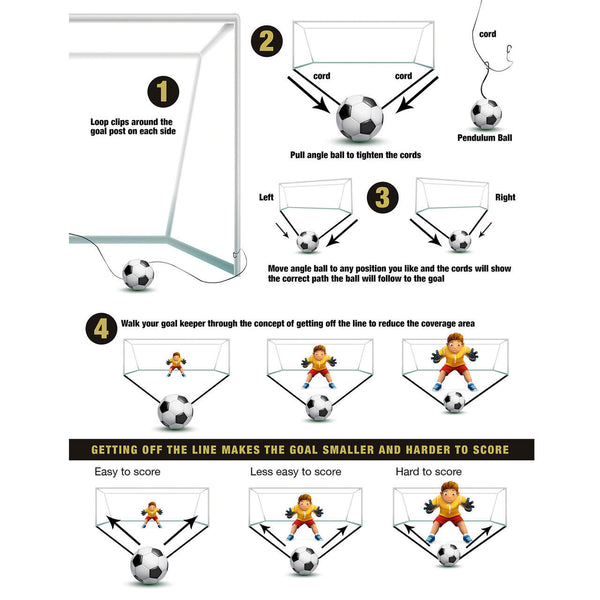 1

Loop clips around the goal post on each side

2

cord

cord

cord

Pendulum Ball

Pull angle ball to tighten the cords

Left

3

Right

Move angle ball to any position you like and the cords will show the correct path the ball will follow to the goal

4

Walk your goal keeper through the concept of getting off the line to reduce the coverage area

GETTING OFF THE LINE MAKES THE GOAL SMALLER AND HARDER TO SCORE

Easy to score

Less easy to score

Hard to score